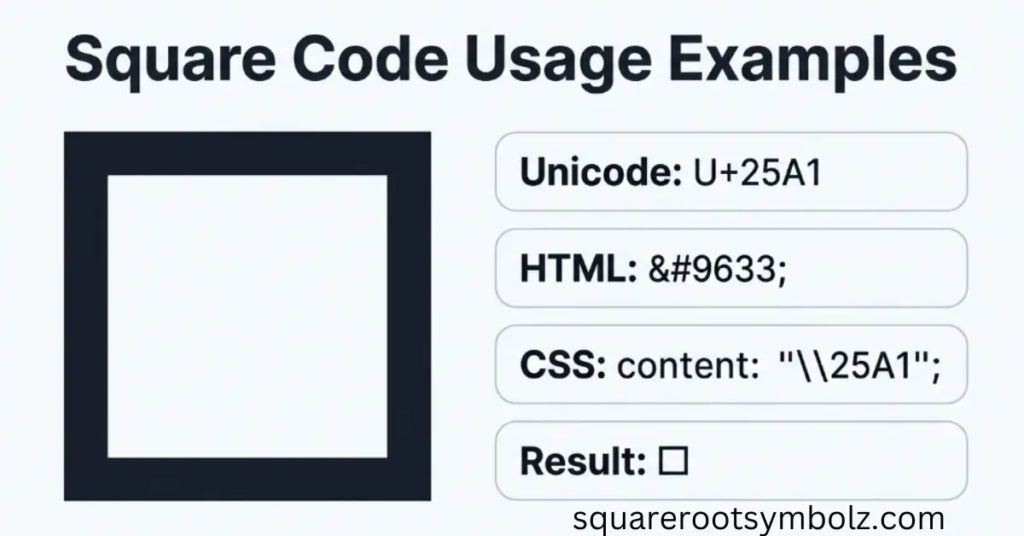 Square Code Usage Examples

Unicode: U+25A1

HTML: &#9633;

CSS: content: "\\25A1";

Result: □

squarerootsymbolz.com